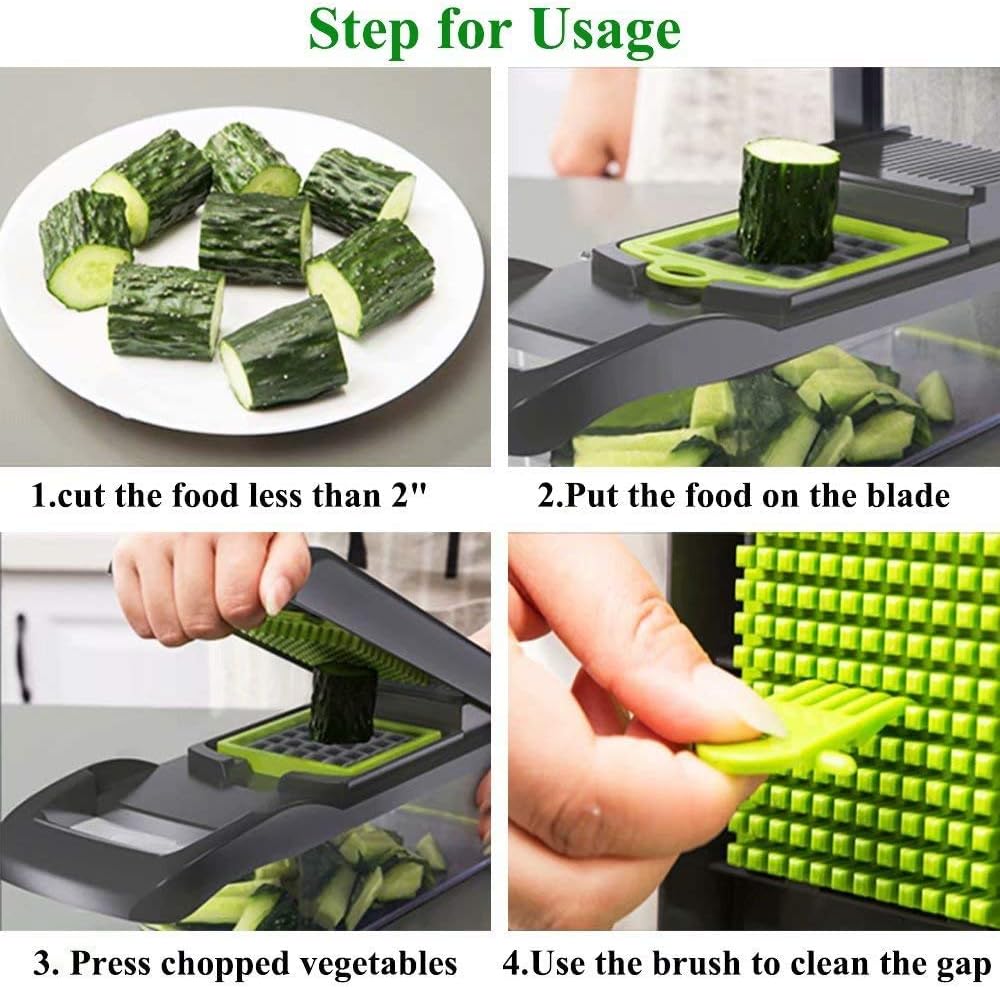 Step for Usage

1.cut the food less than 2"

2.Put the food on the blade

3. Press chopped vegetables

4.Use the brush to clean the gap