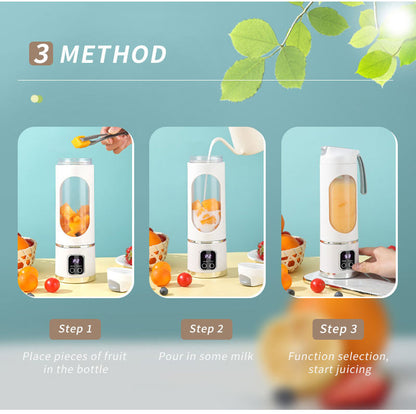 3 METHOD

Step 1

Place pieces of fruit in the bottle

Step 2

Pour in some milk

Step 3

Function selection, start juicing