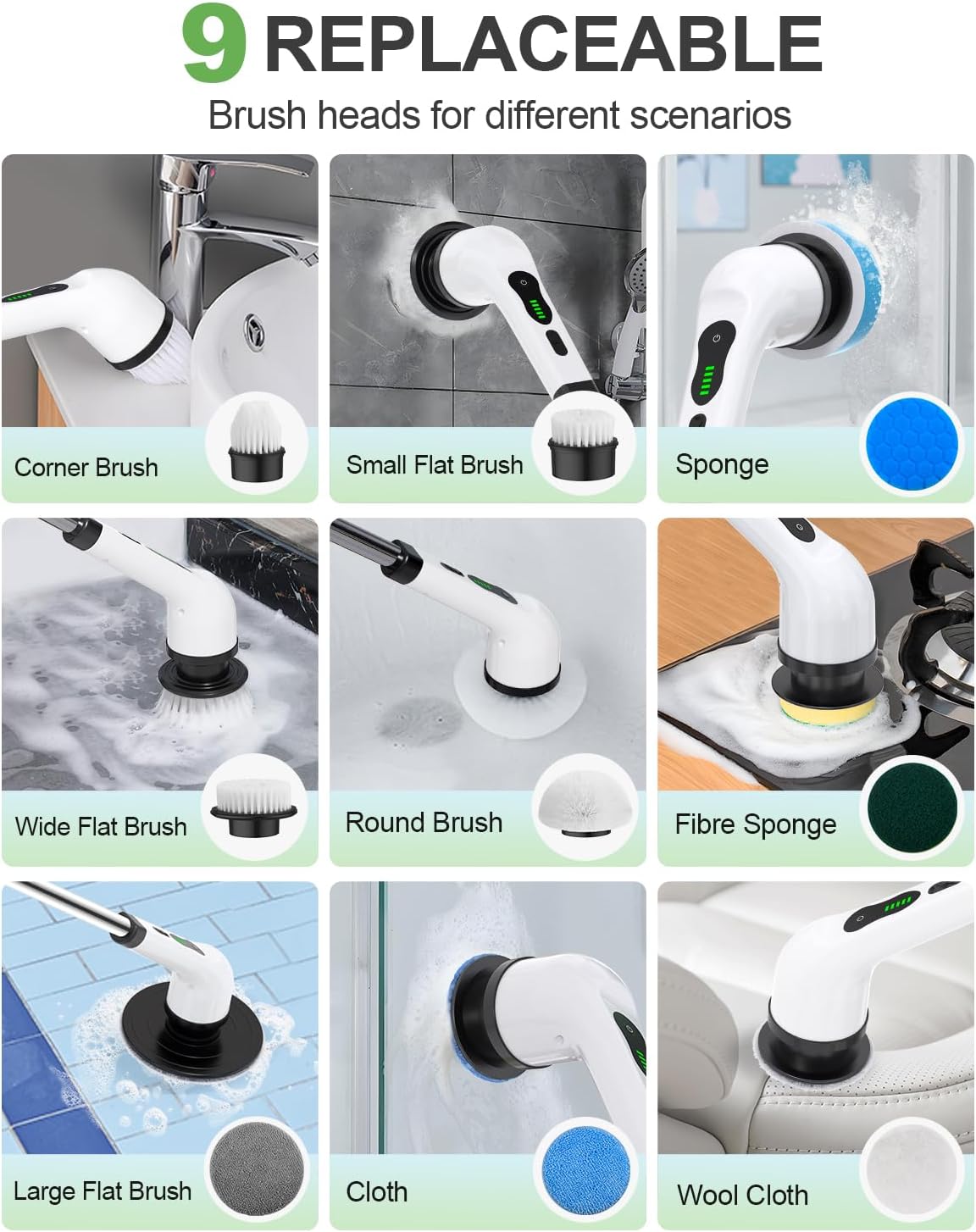 9 REPLACEABLE
Brush heads for different scenarios

Corner Brush

Small Flat Brush

Sponge

Wide Flat Brush

Round Brush

Fibre Sponge

Large Flat Brush

Cloth

Wool Cloth