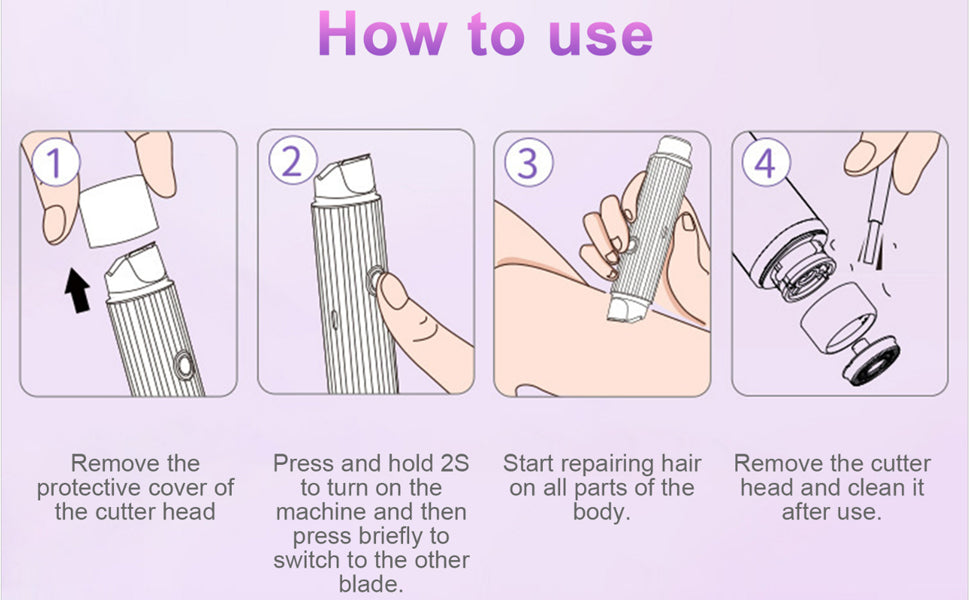 How to use

1

2

3

4

Remove the protective cover of the cutter head

Press and hold 2S to turn on the machine and then press briefly to switch to the other blade.

Start repairing hair on all parts of the body.

Remove the cutter head and clean it after use.