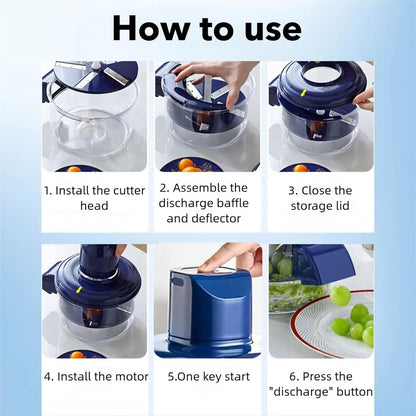 How to use

1. Install the cutter head

2. Assemble the discharge baffle and deflector

3. Close the storage lid

4. Install the motor

5.One key start

6. Press the "discharge" button