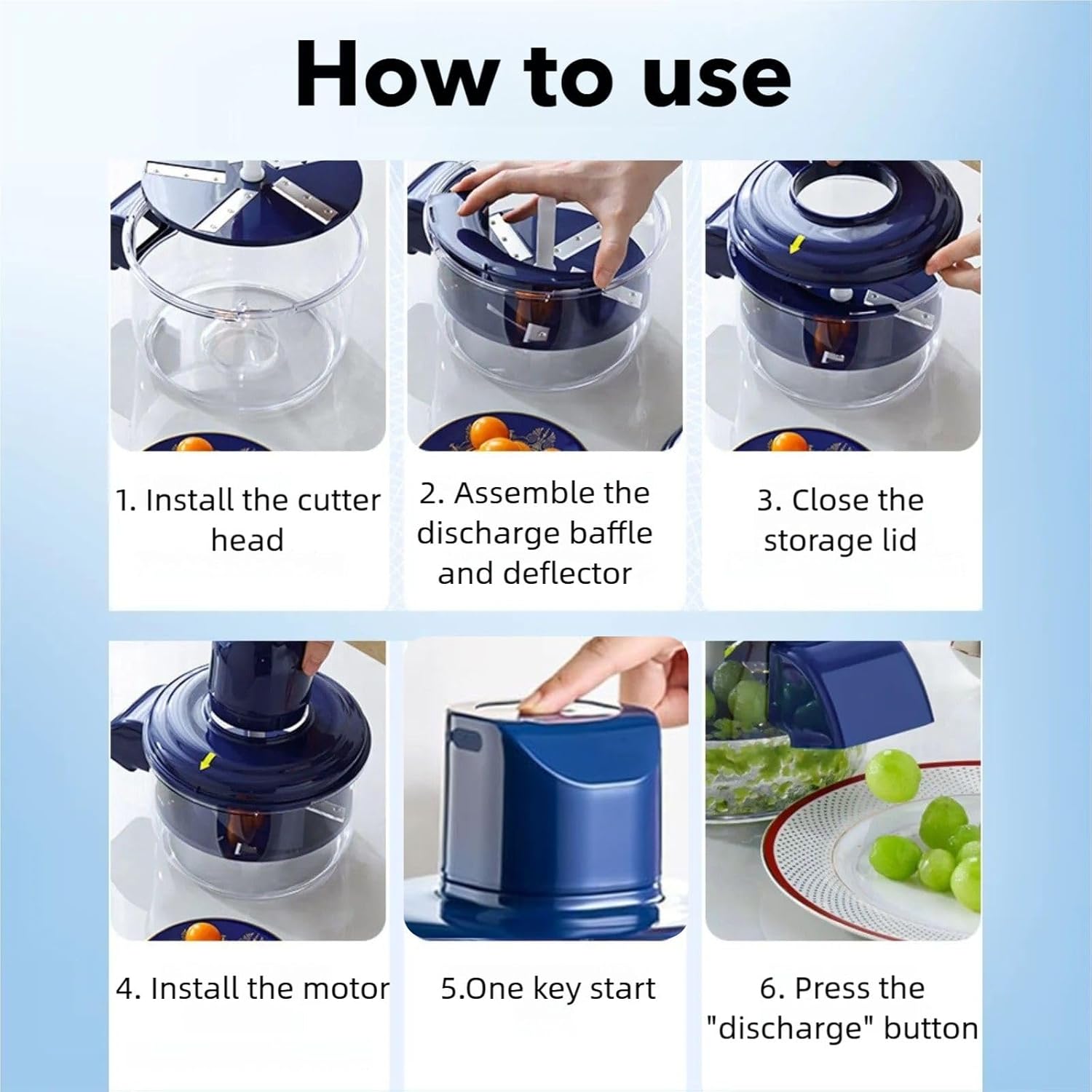 How to use

1. Install the cutter head

2. Assemble the discharge baffle and deflector

3. Close the storage lid

4. Install the motor

5.One key start

6. Press the "discharge" button