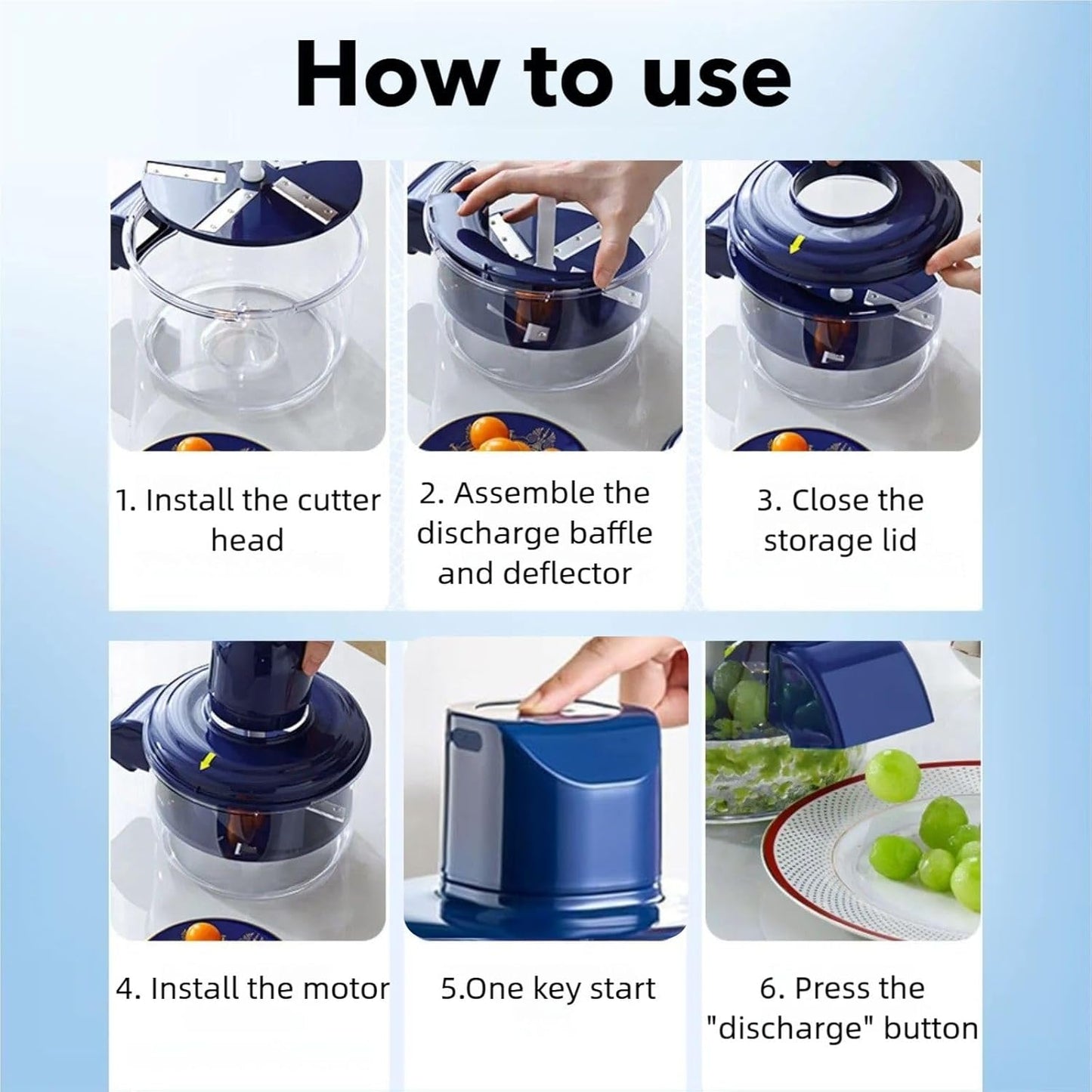 How to use

1. Install the cutter head

2. Assemble the discharge baffle and deflector

3. Close the storage lid

4. Install the motor

5.One key start

6. Press the "discharge" button